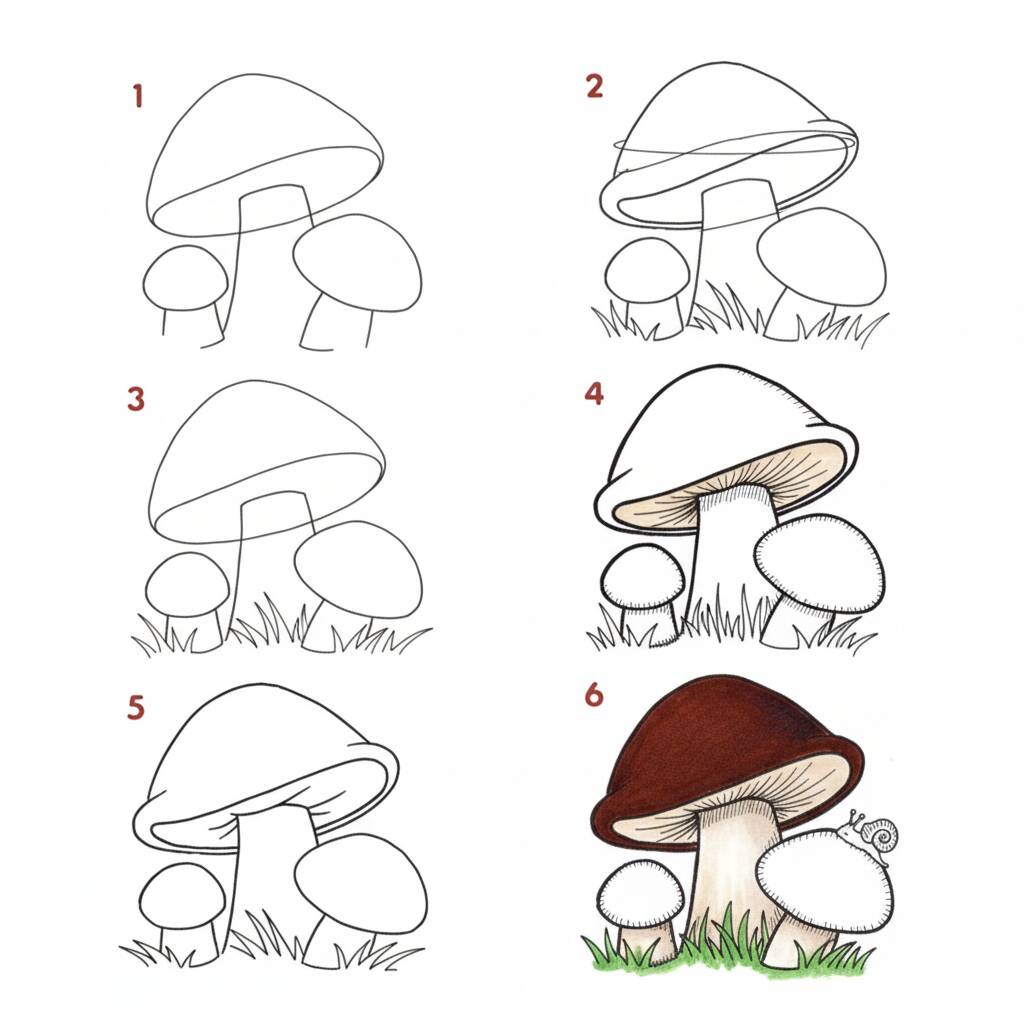 1

2

3

4

5

6