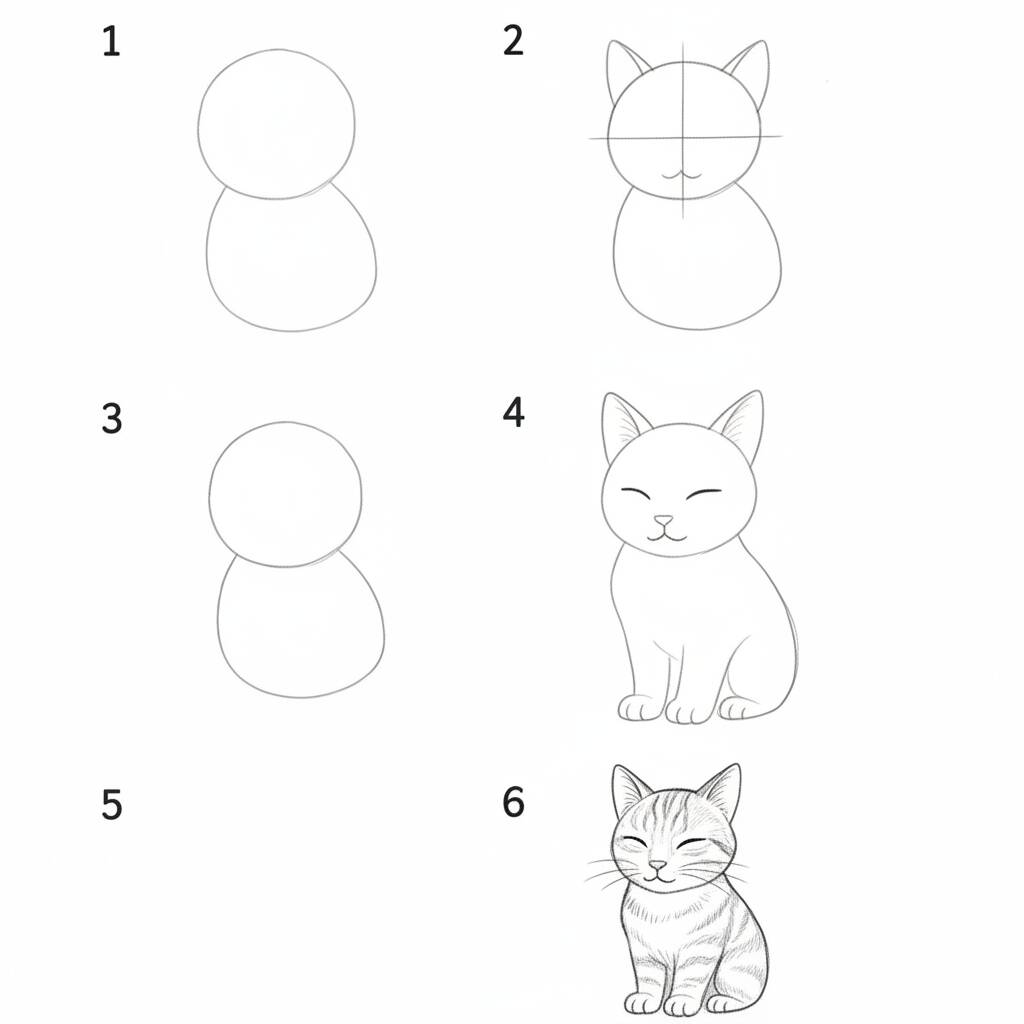 1

2

3

4

5

6