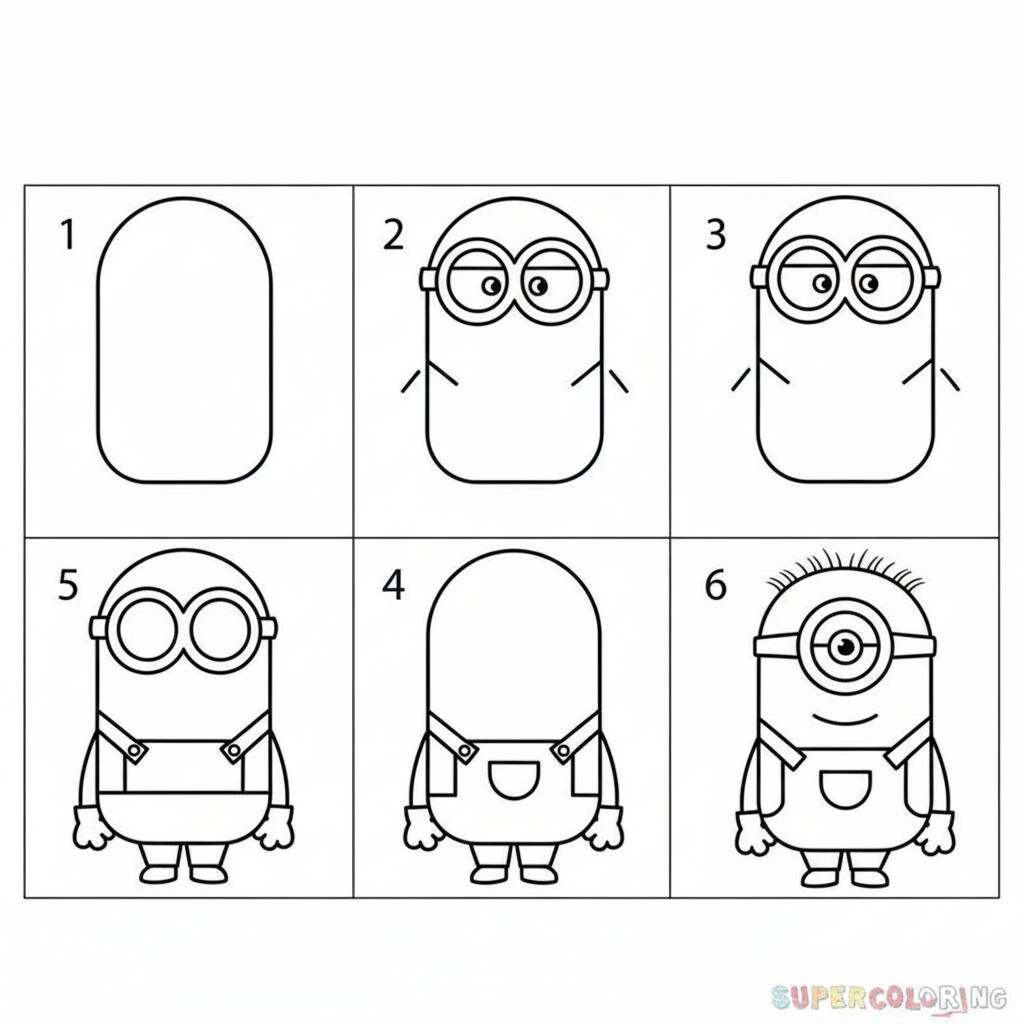 1

2

3

5

4

6

SUPERCOLORING