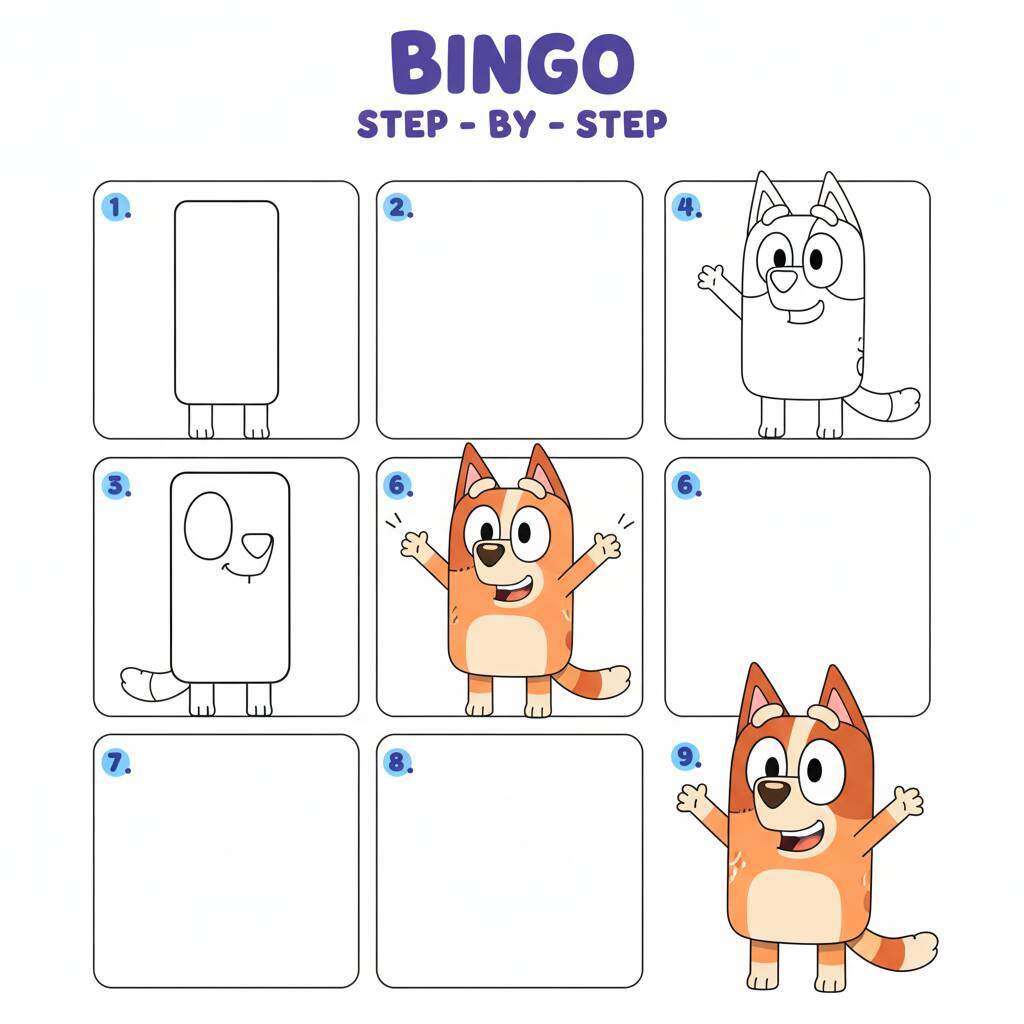 BINGO
STEP - BY - STEP

1.

2.

4.

3.

6.

6.

7.

8.

9.